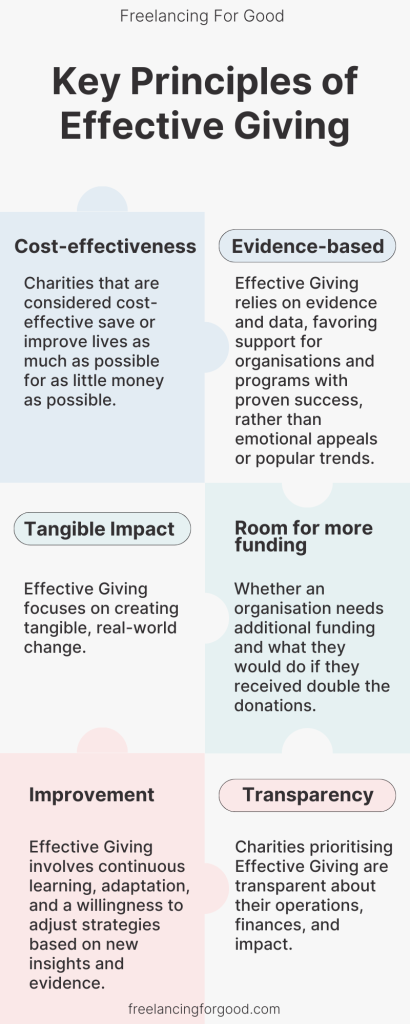 Freelancing For Good

Key Principles of Effective Giving

Cost-effectiveness

Charities that are considered cost-effective save or improve lives as much as possible for as little money as possible.

Evidence-based

Effective Giving relies on evidence and data, favoring support for organisations and programs with proven success, rather than emotional appeals or popular trends.

Tangible Impact

Effective Giving focuses on creating tangible, real-world change.

Room for more funding

Whether an organisation needs additional funding and what they would do if they received double the donations.

Improvement

Effective Giving involves continuous learning, adaptation, and a willingness to adjust strategies based on new insights and evidence.

Transparency

Charities prioritising Effective Giving are transparent about their operations, finances, and impact.

freelancingforgood.com